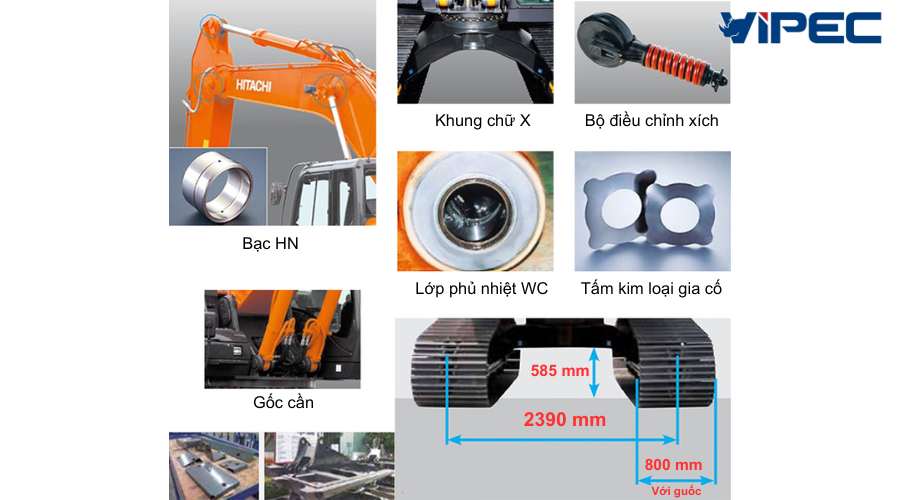 VIPEC

HITACHI

Bạc HN

Khung chữ X

Bộ điều chỉnh xích

Lớp phủ nhiệt WC

Tấm kim loại gia cố

Gốc cần

585 mm

2390 mm

800 mm

Với guốc